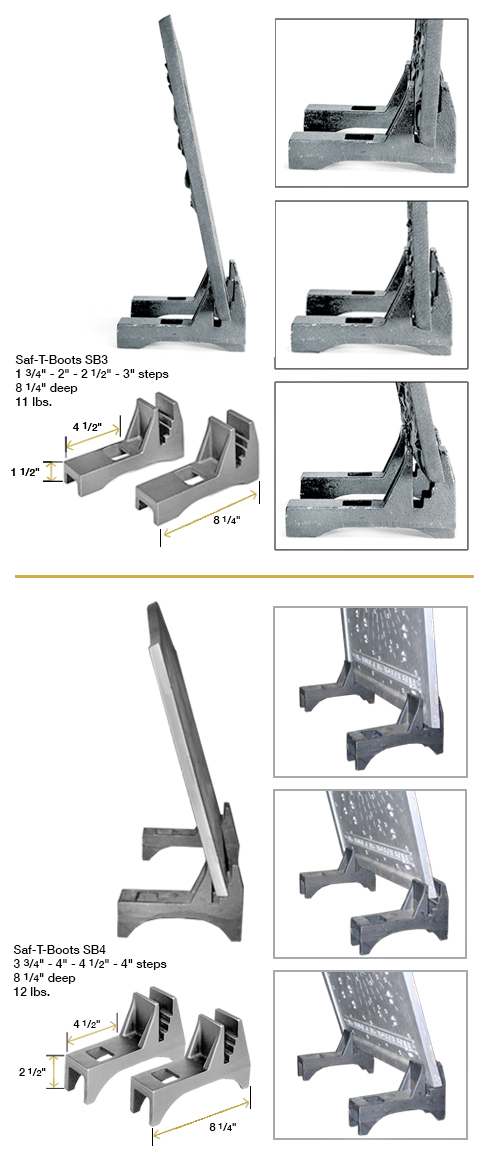 Saf-T-Boots SB3
1 3/4" - 2" - 2 1/2" - 3" steps
8 1/4" deep
11 lbs.

4 1/2"
1 1/2"
8 1/4"

Saf-T-Boots SB4
3 3/4" - 4" - 4 1/2" - 4" steps
8 1/4" deep
12 lbs.

4 1/2"
2 1/2"
8 1/4"